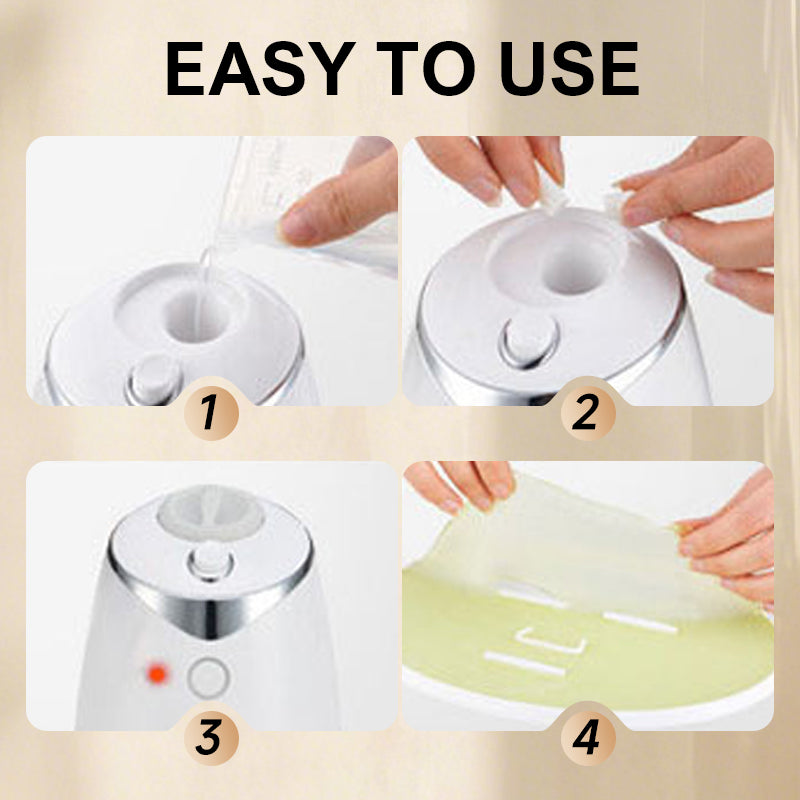 EASY TO USE

1

2

3

4